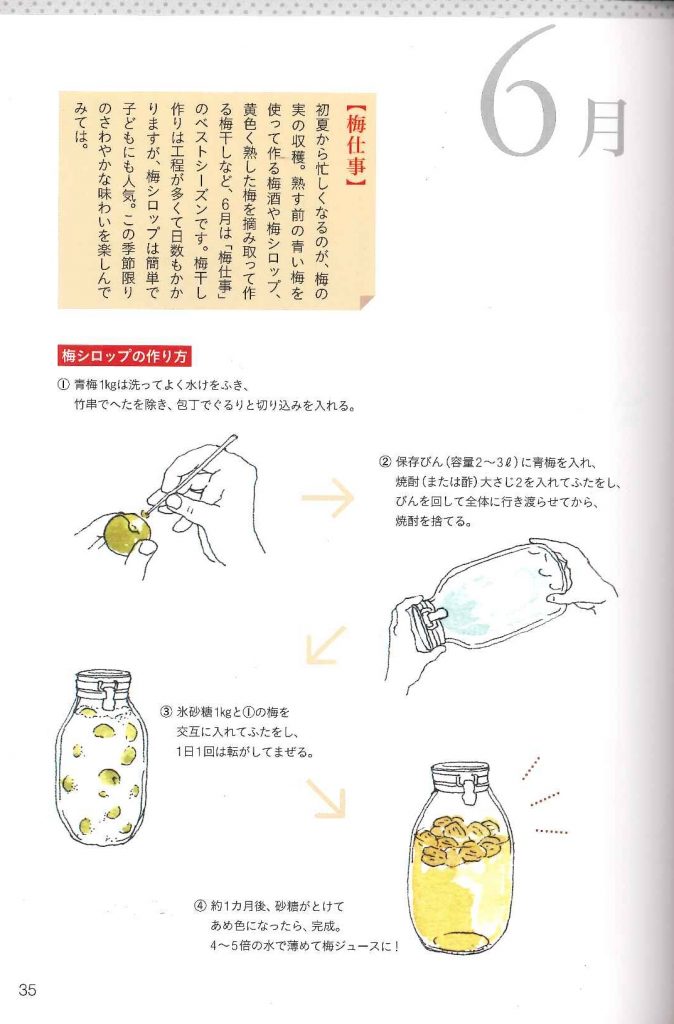 6月

【梅仕事】
初夏から忙しくなるのが、梅の実の収穫。熟す前の青い梅を使って作る梅酒や梅シロップ、黄色く熟した梅を摘み取って作る梅干しなど、6月は「梅仕事」のベストシーズンです。梅干し作りは工程が多くて日数もかかりますが、梅シロップは簡単で子どもにも人気。この季節限りのさわやかな味わいを楽しんでみては。

梅シロップの作り方

① 青梅1kgは洗ってよく水けをふき、竹串でへたを除き、包丁でぐるりと切り込みを入れる。

② 保存びん（容量2〜3ℓ）に青梅を入れ、焼酎（または酢）大さじ2を入れてふたをし、びんを回して全体に行き渡らせてから、焼酎を捨てる。

③ 氷砂糖1kgと①の梅を交互に入れてふたをし、1日1回は転がしてまぜる。

④ 約1カ月後、砂糖がとけてあめ色になったら、完成。4〜5倍の水で薄めて梅ジュースに！

35